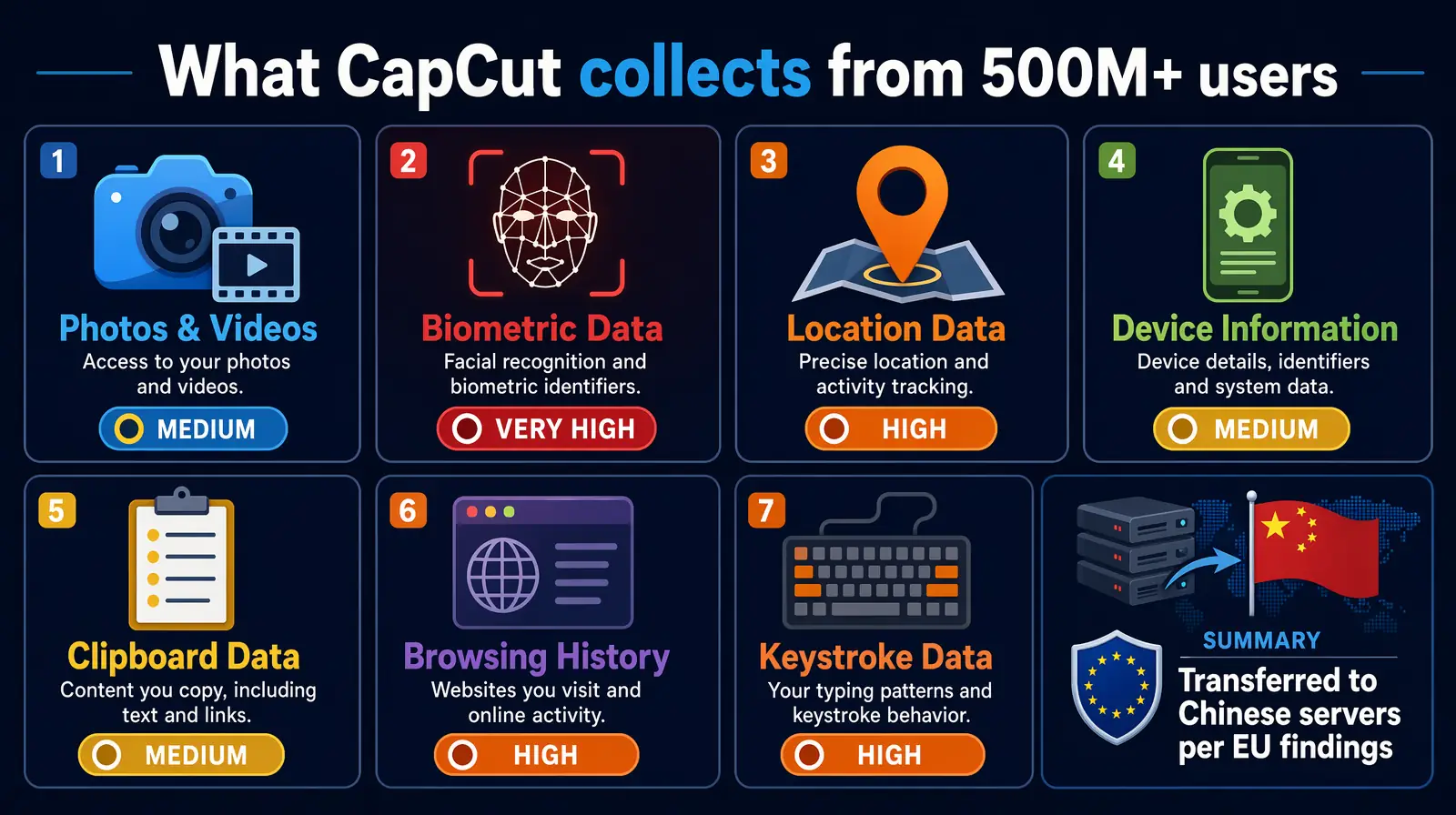 What CapCut collects from 500M+ users

1
Photos & Videos
Access to your photos and videos.
MEDIUM

2
Biometric Data
Facial recognition and biometric identifiers.
VERY HIGH

3
Location Data
Precise location and activity tracking.
HIGH

4
Device Information
Device details, identifiers and system data.
MEDIUM

5
Clipboard Data
Content you copy, including text and links.
MEDIUM

6
Browsing History
Websites you visit and online activity.
HIGH

7
Keystroke Data
Your typing patterns and keystroke behavior.
HIGH

SUMMARY
Transferred to Chinese servers per EU findings